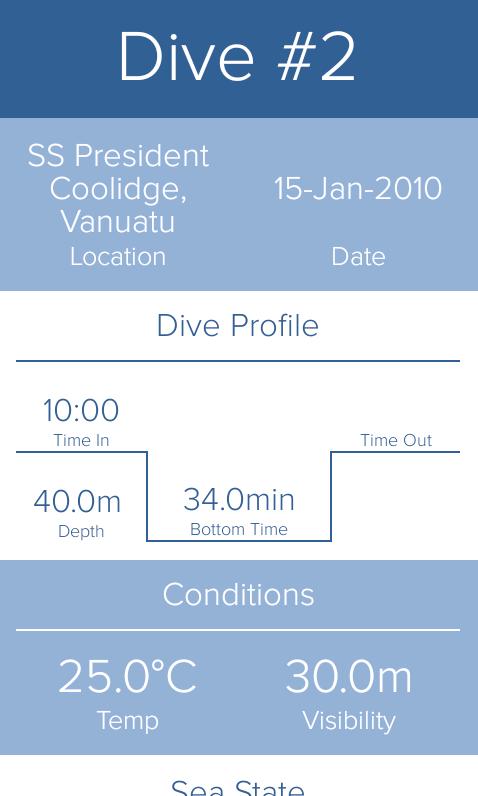 Dive #2

SS President Coolidge, Vanuatu
Location

15-Jan-2010
Date

Dive Profile

10:00
Time In

Time Out

40.0m
Depth

34.0min
Bottom Time

Conditions

25.0°C
Temp

30.0m
Visibility

Sea State